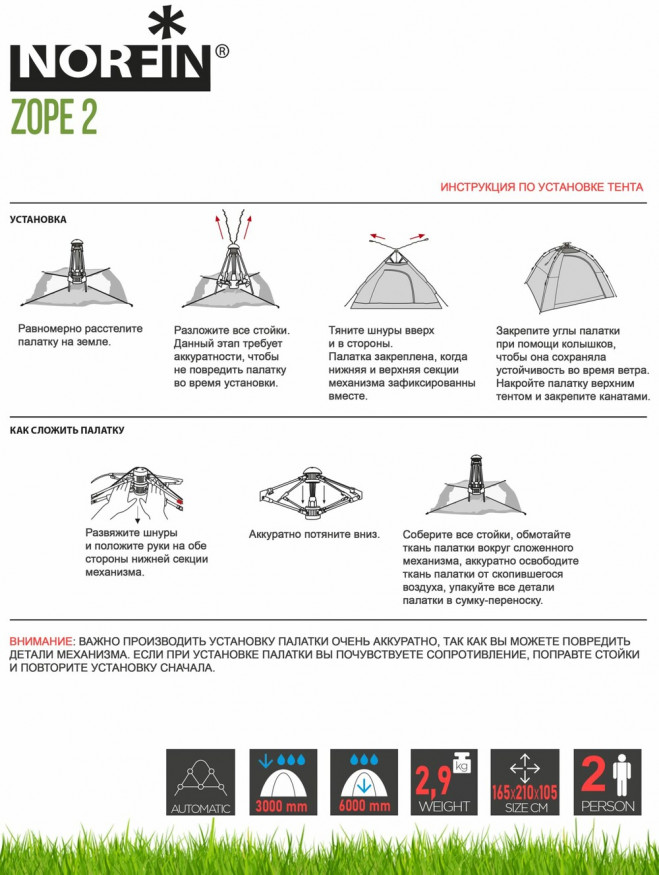 NORFIN®
ZOPE 2

ИНСТРУКЦИЯ ПО УСТАНОВКЕ ТЕНТА

УСТАНОВКА

Равномерно расстелите палатку на земле.

Разложите все стойки. Данный этап требует аккуратности, чтобы не повредить палатку во время установки.

Тяните шнуры вверх и в стороны. Палатка закреплена, когда нижняя и верхняя секции механизма зафиксированны вместе.

Закрепите углы палатки при помощи колышков, чтобы она сохраняла устойчивость во время ветра. Накройте палатку верхним тентом и закрепите канатами.

КАК СЛОЖИТЬ ПАЛАТКУ

Развяжите шнуры и положите руки на обе стороны нижней секции механизма.

Аккуратно потяните вниз.

Соберите все стойки, обмотайте ткань палатки вокруг сложенного механизма, аккуратно освободите ткань палатки от скопившегося воздуха, упакуйте все детали палатки в сумку-переноску.

ВНИМАНИЕ: ВАЖНО ПРОИЗВОДИТЬ УСТАНОВКУ ПАЛАТКИ ОЧЕНЬ АККУРАТНО, ТАК КАК ВЫ МОЖЕТЕ ПОВРЕДИТЬ ДЕТАЛИ МЕХАНИЗМА. ЕСЛИ ПРИ УСТАНОВКЕ ПАЛАТКИ ВЫ ПОЧУВСТВУЕТЕ СОПРОТИВЛЕНИЕ, ПОПРАВТЕ СТОЙКИ И ПОВТОРИТЕ УСТАНОВКУ СНАЧАЛА.

AUTOMATIC

3000 mm

6000 mm

2,9 kg WEIGHT

165x210x105 SIZE CM

2 PERSON